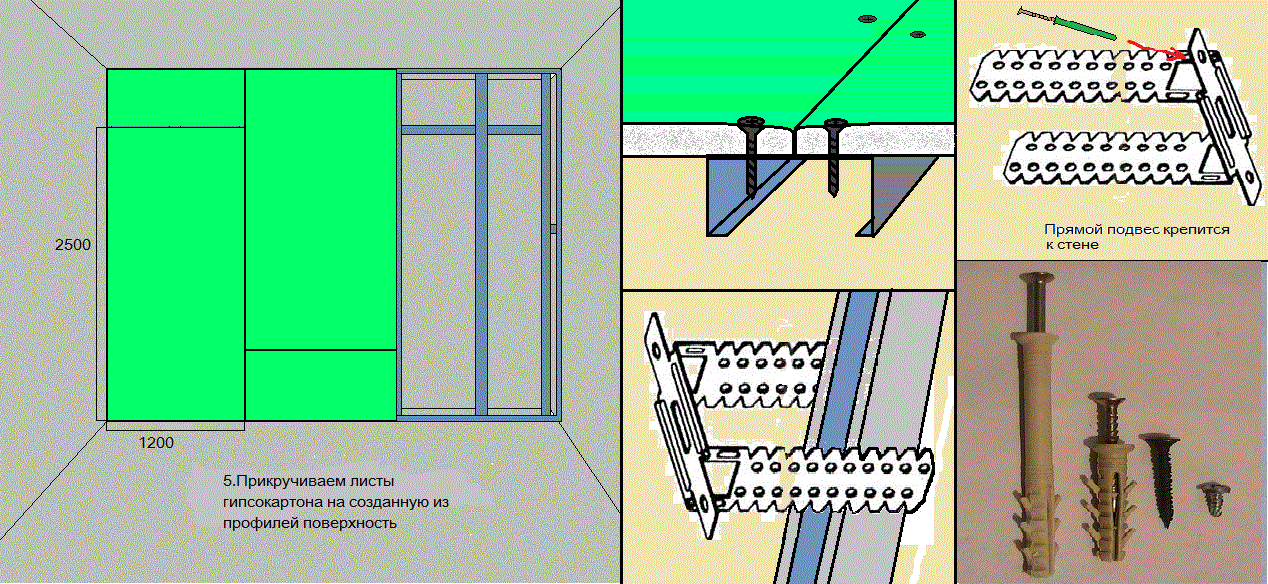 2500

1200

5.Прикручиваем листы гипсокартона на созданную из профилей поверхность

Прямой подвес крепится к стене